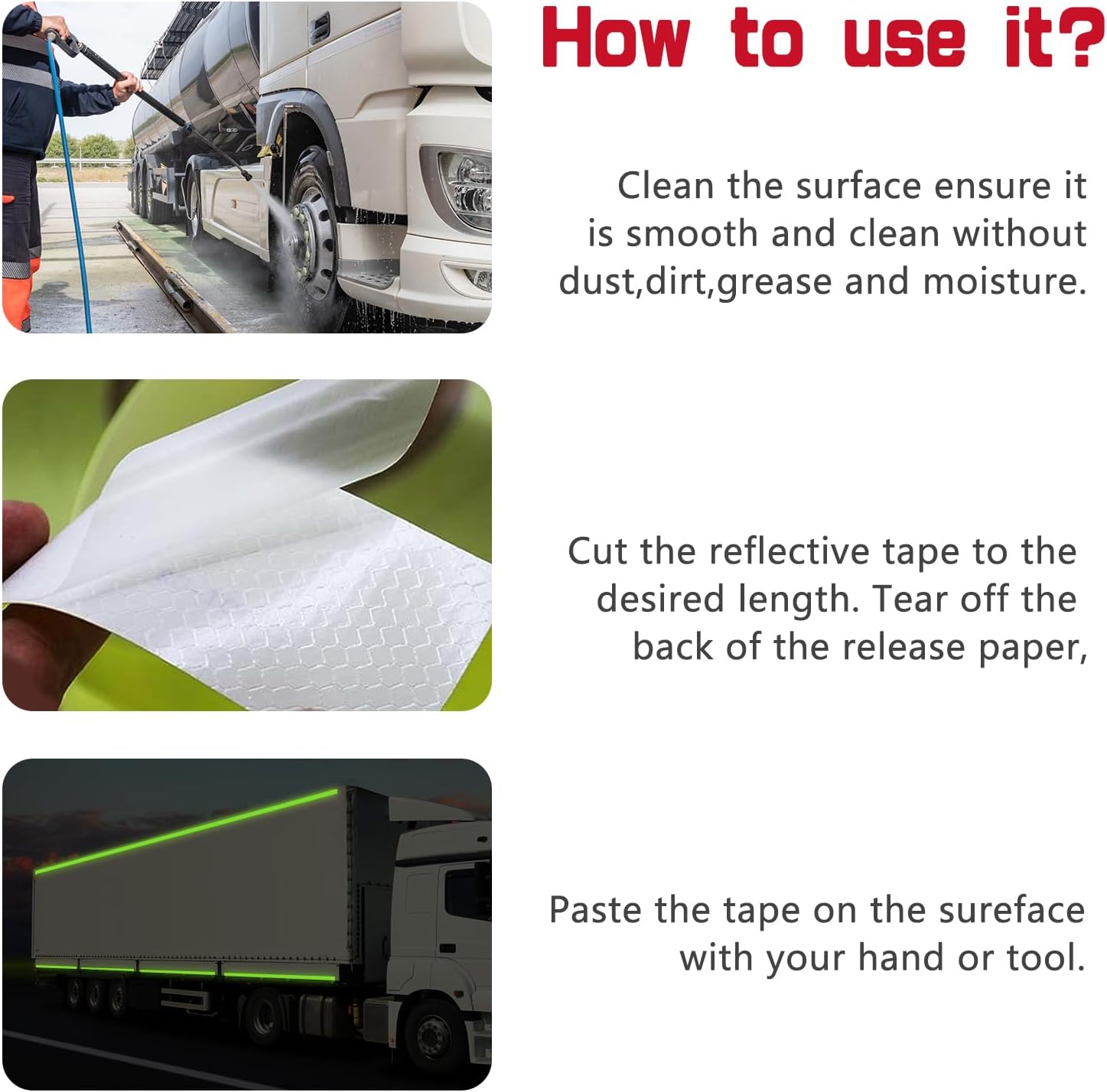 How to use it?

Clean the surface ensure it is smooth and clean without dust,dirt,grease and moisture.

Cut the reflective tape to the desired length. Tear off the back of the release paper,

Paste the tape on the sureface with your hand or tool.